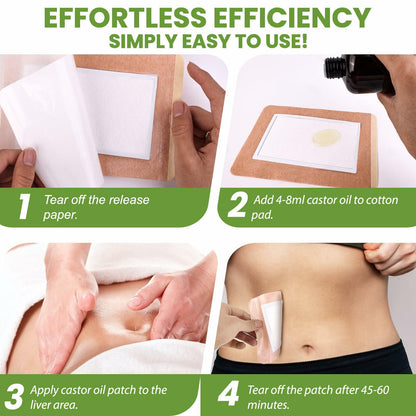 EFFORTLESS EFFICIENCY
SIMPLY EASY TO USE!

1 Tear off the release paper.

2 Add 4-8ml castor oil to cotton pad.

3 Apply castor oil patch to the liver area.

4 Tear off the patch after 45-60 minutes.