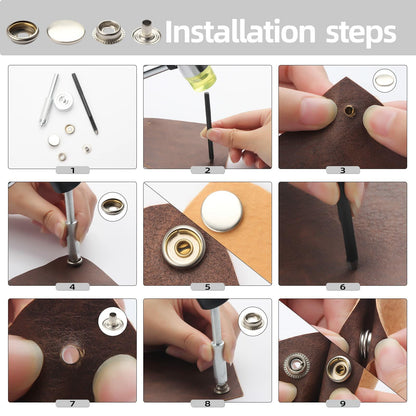 Installation steps

1

2

3

4

5

6

7

8

9