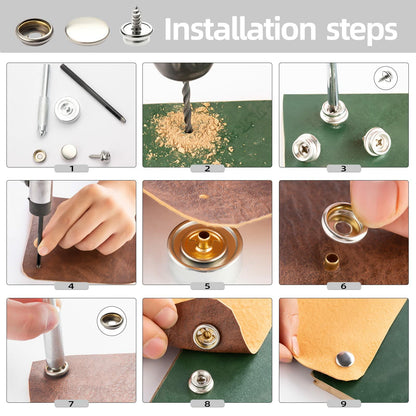 Installation steps

1

2

3

4

5

6

7

8

9