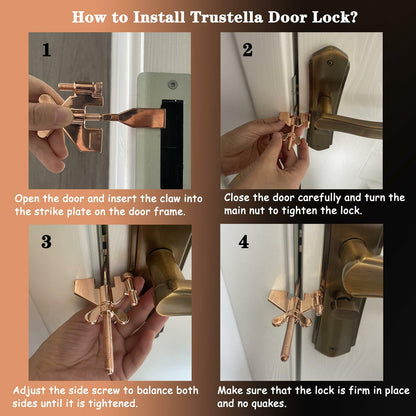 How to Install Trustella Door Lock?

1

Open the door and insert the claw into the strike plate on the door frame.

2

Close the door carefully and turn the main nut to tighten the lock.

3

Adjust the side screw to balance both sides until it is tightened.

4

Make sure that the lock is firm in place and no quakes.