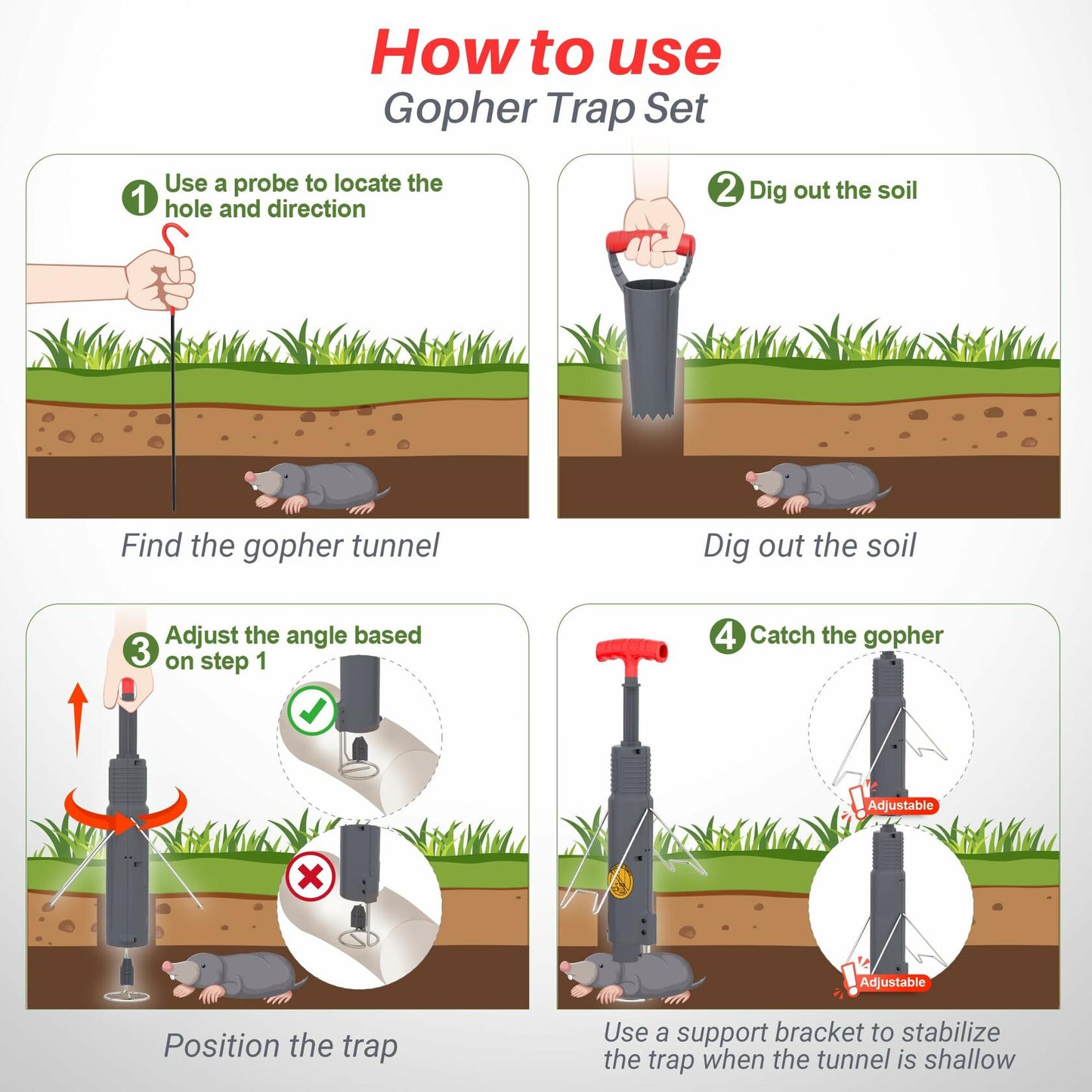 How to use
Gopher Trap Set

1 Use a probe to locate the hole and direction

Find the gopher tunnel

2 Dig out the soil

Dig out the soil

3 Adjust the angle based on step 1

Position the trap

4 Catch the gopher

Adjustable

Adjustable

Use a support bracket to stabilize the trap when the tunnel is shallow